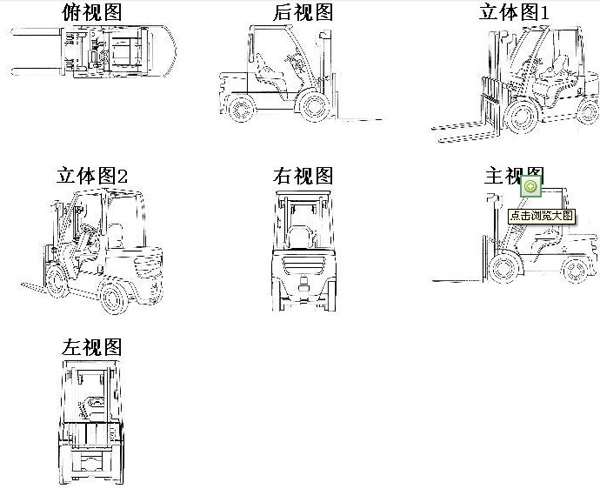 俯视图

后视图

立体图1

立体图2

右视图

主视图

点击浏览大图

左视图