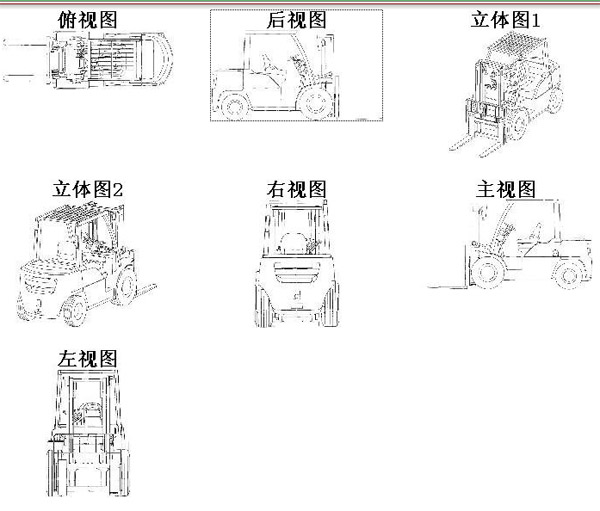 俯视图

后视图

立体图1

立体图2

右视图

主视图

左视图